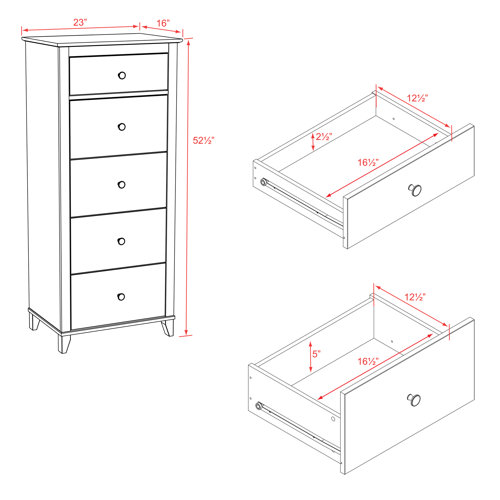 23"
16"
52½"
12½"
2½"
16½"
12½"
5"
16½"